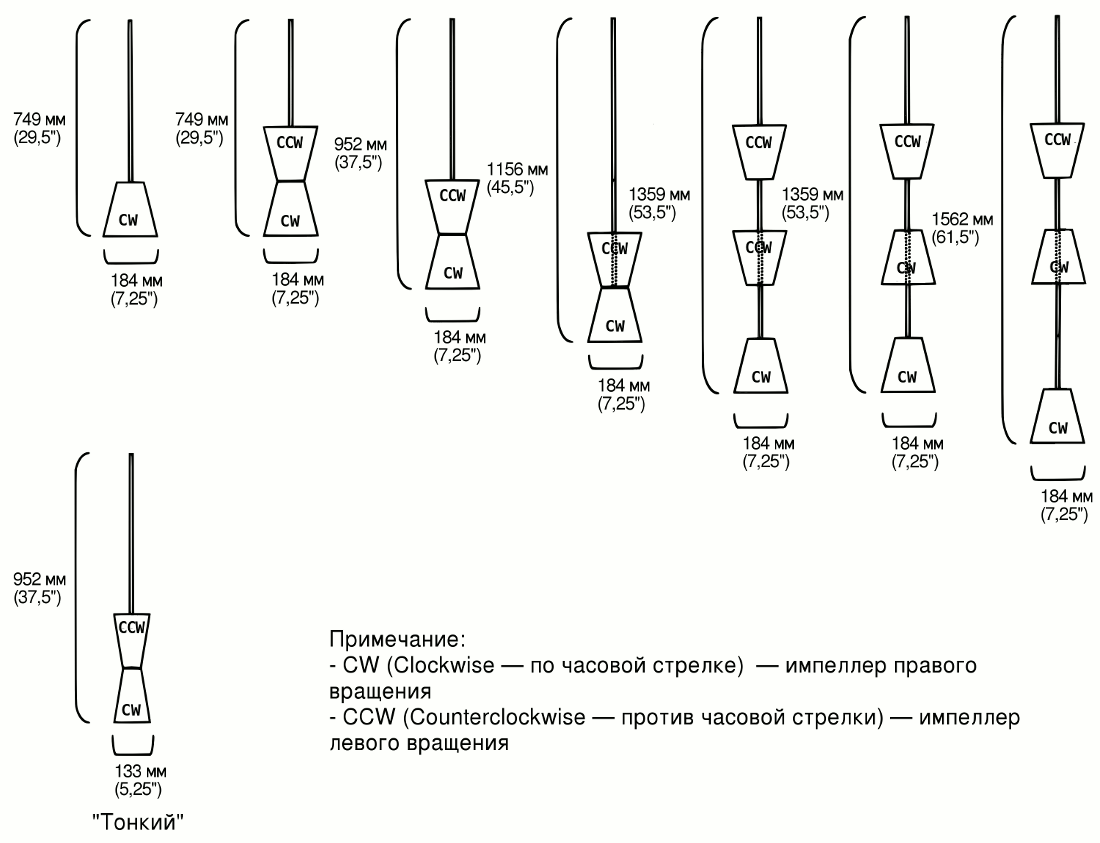 749 мм
(29,5")

CW

184 мм
(7,25")

749 мм
(29,5")

CCW

CW

184 мм
(7,25")

952 мм
(37,5")

CCW

CW

184 мм
(7,25")

1156 мм
(45,5")

CCW

CW

184 мм
(7,25")

1359 мм
(53,5")

CCW

CCW

CW

184 мм
(7,25")

1359 мм
(53,5")

CCW

CW

CW

184 мм
(7,25")

1562 мм
(61,5")

CCW

CW

CW

184 мм
(7,25")

952 мм
(37,5")

CCW

CW

133 мм
(5,25")

"Тонкий"

Примечание:
- CW (Clockwise — по часовой стрелке) — импеллер правого вращения
- CCW (Counterclockwise — против часовой стрелки) — импеллер левого вращения